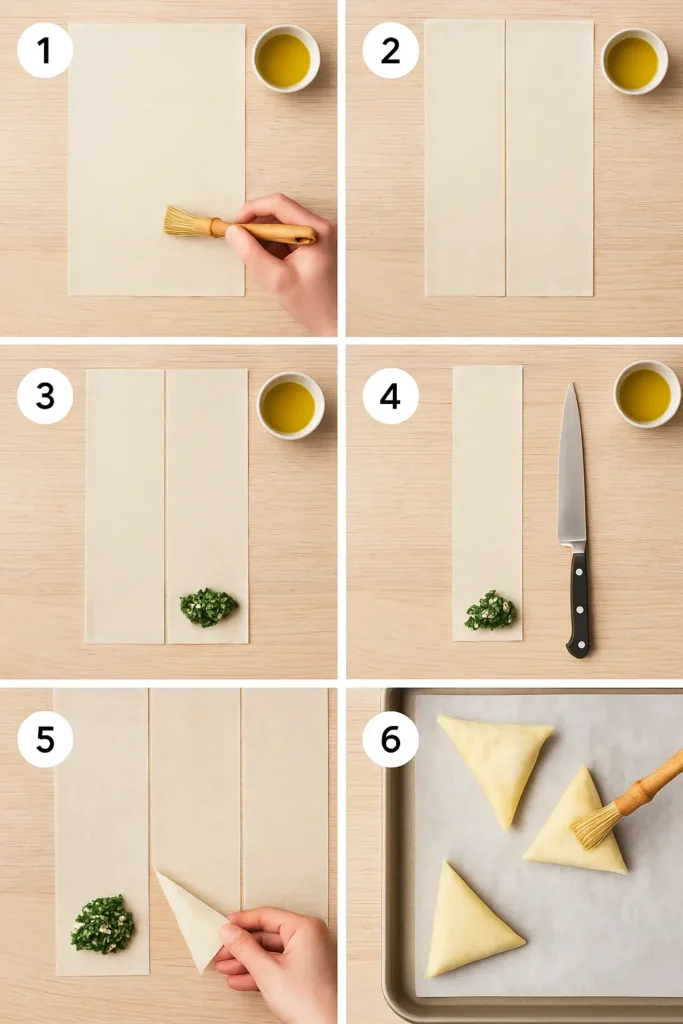 1

2

3

4

5

6